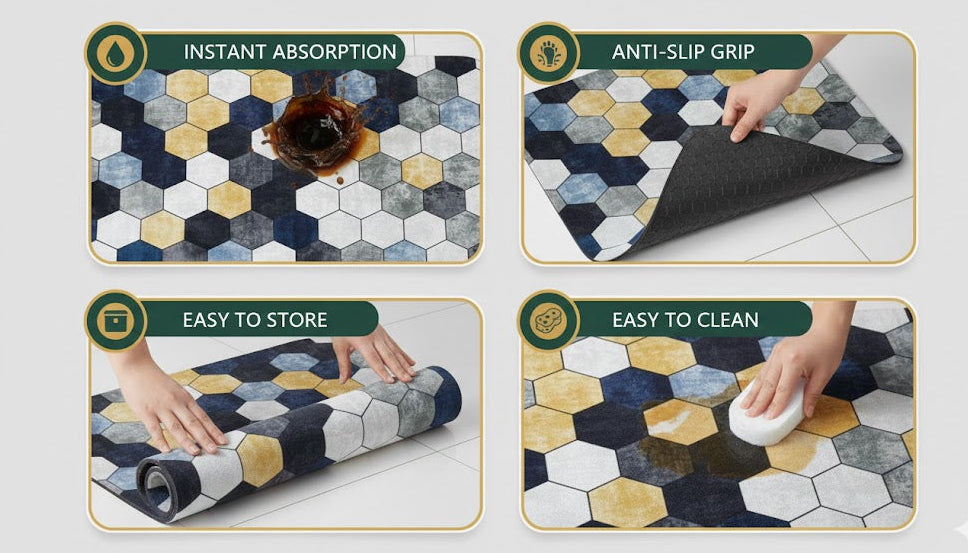 INSTANT ABSORPTION

ANTI-SLIP GRIP

EASY TO STORE

EASY TO CLEAN