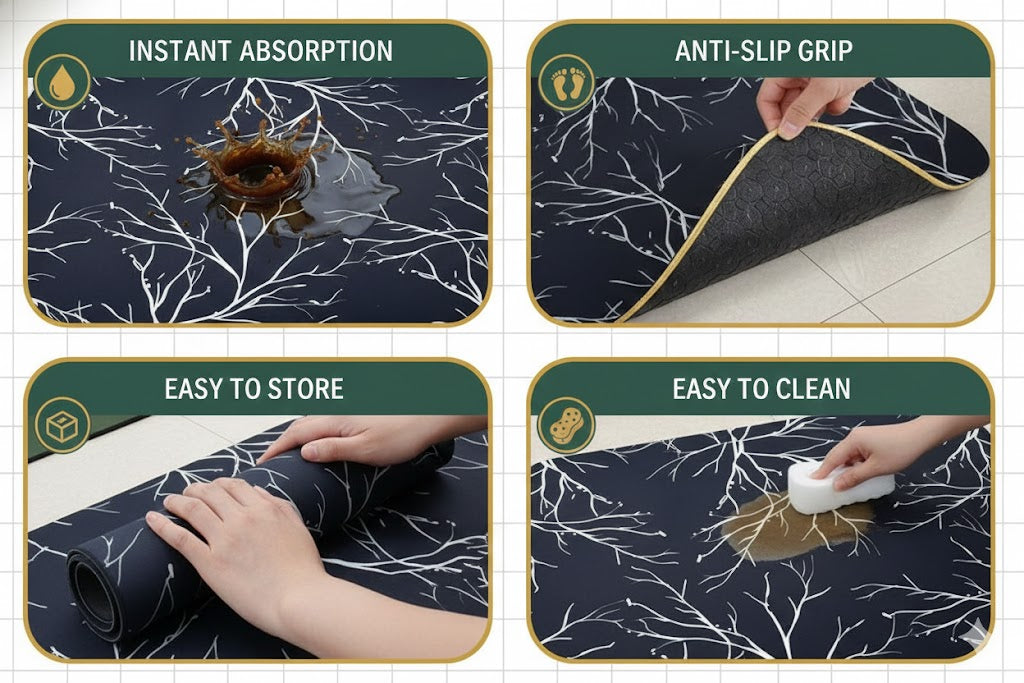 INSTANT ABSORPTION

ANTI-SLIP GRIP

EASY TO STORE

EASY TO CLEAN